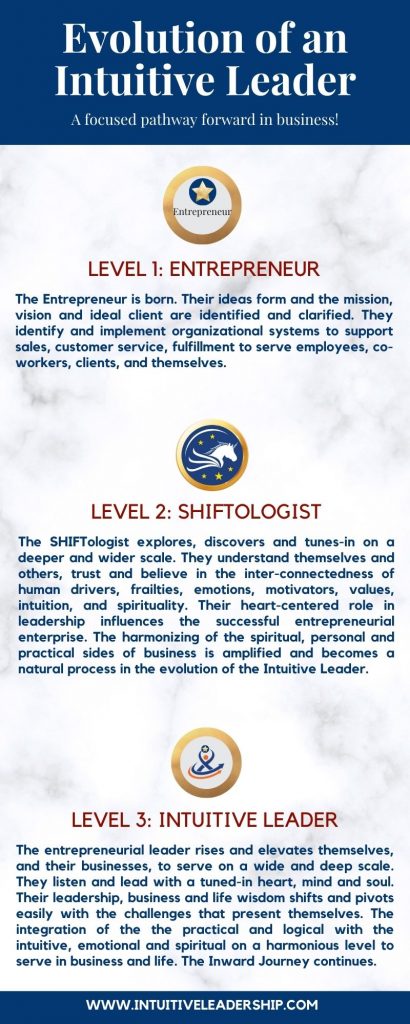 Evolution of an Intuitive Leader

A focused pathway forward in business!

Entrepreneur

LEVEL 1: ENTREPRENEUR

The Entrepreneur is born. Their ideas form and the mission, vision and ideal client are identified and clarified. They identify and implement organizational systems to support sales, customer service, fulfillment to serve employees, co-workers, clients, and themselves.

LEVEL 2: SHIFTOLOGIST

The SHIFTologist explores, discovers and tunes-in on a deeper and wider scale. They understand themselves and others, trust and believe in the inter-connectedness of human drivers, frailties, emotions, motivators, values, intuition, and spirituality. Their heart-centered role in leadership influences the successful entrepreneurial enterprise. The harmonizing of the spiritual, personal and practical sides of business is amplified and becomes a natural process in the evolution of the Intuitive Leader.

LEVEL 3: INTUITIVE LEADER

The entrepreneurial leader rises and elevates themselves, and their businesses, to serve on a wide and deep scale. They listen and lead with a tuned-in heart, mind and soul. Their leadership, business and life wisdom shifts and pivots easily with the challenges that present themselves. The integration of the the practical and logical with the intuitive, emotional and spiritual on a harmonious level to serve in business and life. The Inward Journey continues.

WWW.INTUITIVELEADERSHIP.COM