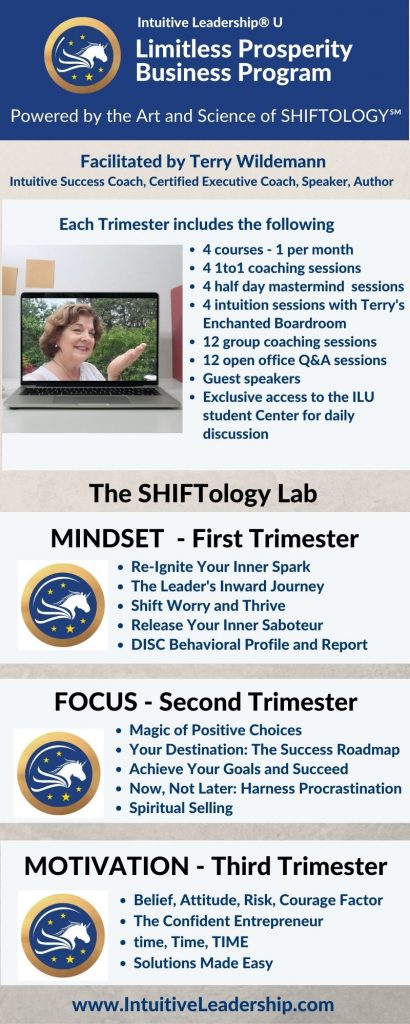 Intuitive Leadership® U
Limitless Prosperity Business Program

Powered by the Art and Science of SHIFTOLOGY℠

Facilitated by Terry Wildemann
Intuitive Success Coach, Certified Executive Coach, Speaker, Author

Each Trimester includes the following

- 4 courses - 1 per month
- 4 1to1 coaching sessions
- 4 half day mastermind sessions
- 4 intuition sessions with Terry's Enchanted Boardroom
- 12 group coaching sessions
- 12 open office Q&A sessions
- Guest speakers
- Exclusive access to the ILU student Center for daily discussion

The SHIFTology Lab

MINDSET - First Trimester

- Re-Ignite Your Inner Spark
- The Leader's Inward Journey
- Shift Worry and Thrive
- Release Your Inner Saboteur
- DISC Behavioral Profile and Report

FOCUS - Second Trimester

- Magic of Positive Choices
- Your Destination: The Success Roadmap
- Achieve Your Goals and Succeed
- Now, Not Later: Harness Procrastination
- Spiritual Selling

MOTIVATION - Third Trimester

- Belief, Attitude, Risk, Courage Factor
- The Confident Entrepreneur
- time, Time, TIME
- Solutions Made Easy

www.IntuitiveLeadership.com